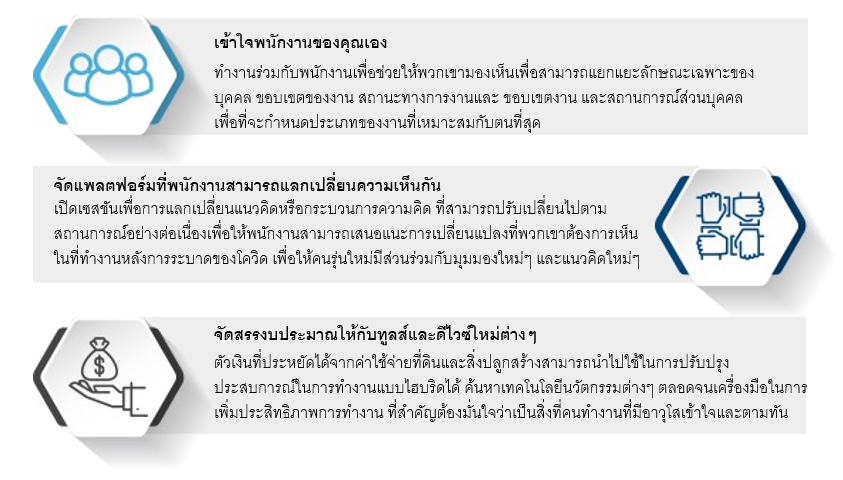 เข้าใจพนักงานของคุณเอง
ทำงานร่วมกับพนักงานเพื่อช่วยให้พวกเขามองเห็นเพื่อสามารถแยกแยะลักษณะเฉพาะของบุคคล ขอบเขตของงาน สถานะทางการงานและ ขอบเขตงาน และสถานการณ์ส่วนบุคคล เพื่อที่จะกำหนดประเภทของงานที่เหมาะสมกับตนที่สุด

จัดแพลตฟอร์มที่พนักงานสามารถแลกเปลี่ยนความเห็นกัน
เปิดเซสชันเพื่อการแลกเปลี่ยนแนวคิดหรือกระบวนการความคิด ที่สามารถปรับเปลี่ยนไปตามสถานการณ์อย่างต่อเนื่องเพื่อให้พนักงานสามารถเสนอแนะการเปลี่ยนแปลงที่พวกเขาต้องการเห็นในที่ทำงานหลังการระบาดของโควิด เพื่อให้คนรุ่นใหม่มีส่วนร่วมกับมุมมองใหม่ๆ และแนวคิดใหม่ๆ

จัดสรรงบประมาณให้กับทูลส์และดีไวซ์ใหม่ต่างๆ
ตัวเงินที่ประหยัดได้จากค่าใช้จ่ายที่ดินและสิ่งปลูกสร้างสามารถนำไปใช้ในการปรับปรุงประสบการณ์ในการทำงานแบบไฮบริดได้ ค้นหาเทคโนโลยีนวัตกรรมต่างๆ ตลอดจนเครื่องมือในการเพิ่มประสิทธิภาพการทำงาน ที่สำคัญต้องมั่นใจว่าเป็นสิ่งที่คนทำงานที่มีอาวุโสเข้าใจและตามทัน