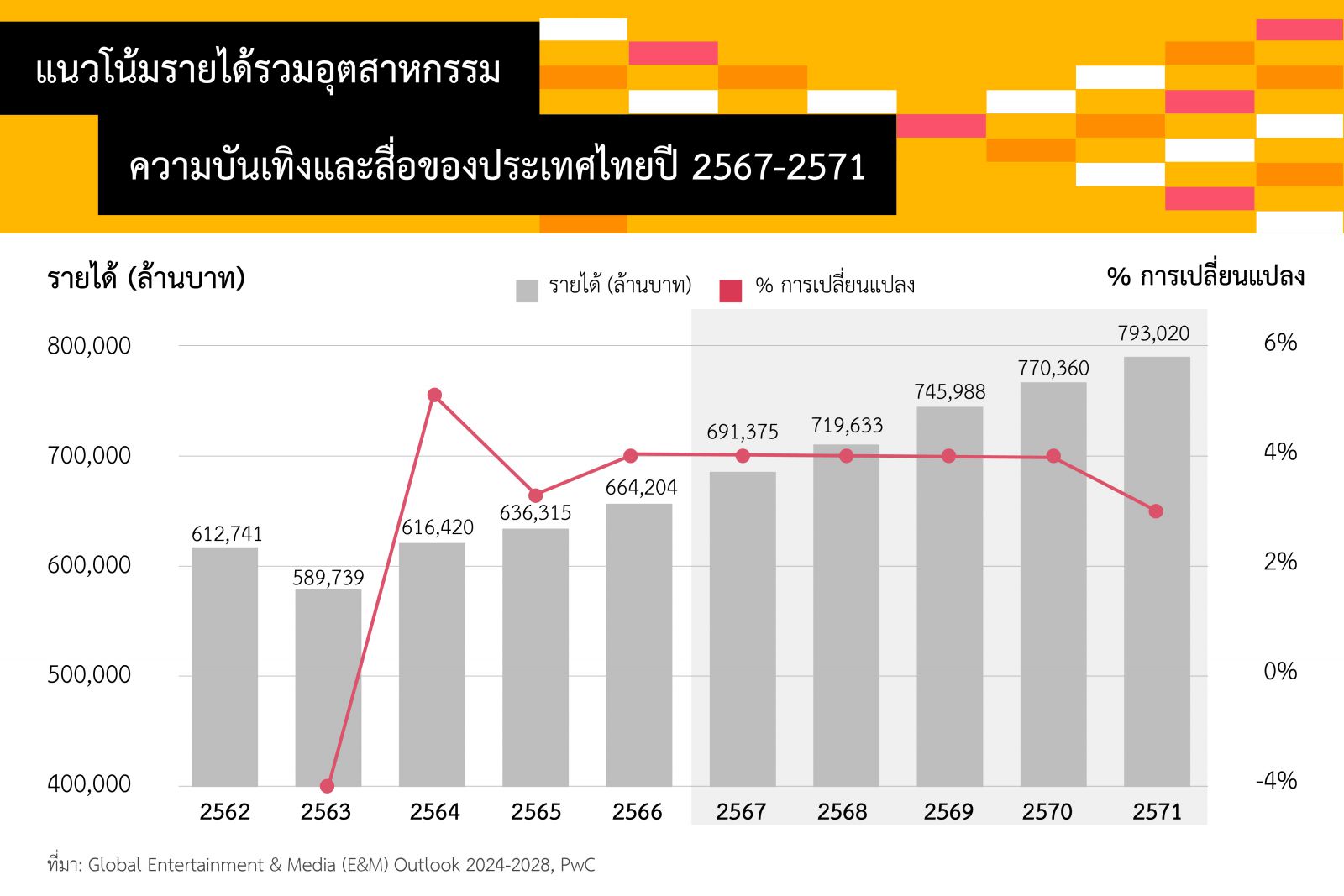 แนวโน้มรายได้รวมอุตสาหกรรม

ความบันเทิงและสื่อของประเทศไทยปี 2567-2571

รายได้ (ล้านบาท)

รายได้ (ล้านบาท) % การเปลี่ยนแปลง

% การเปลี่ยนแปลง

800,000
700,000
600,000
500,000
400,000

6%
4%
2%
0%
-4%

612,741
589,739
616,420
636,315
664,204
691,375
719,633
745,988
770,360
793,020

2562 2563 2564 2565 2566 2567 2568 2569 2570 2571

ที่มา: Global Entertainment & Media (E&M) Outlook 2024-2028, PwC